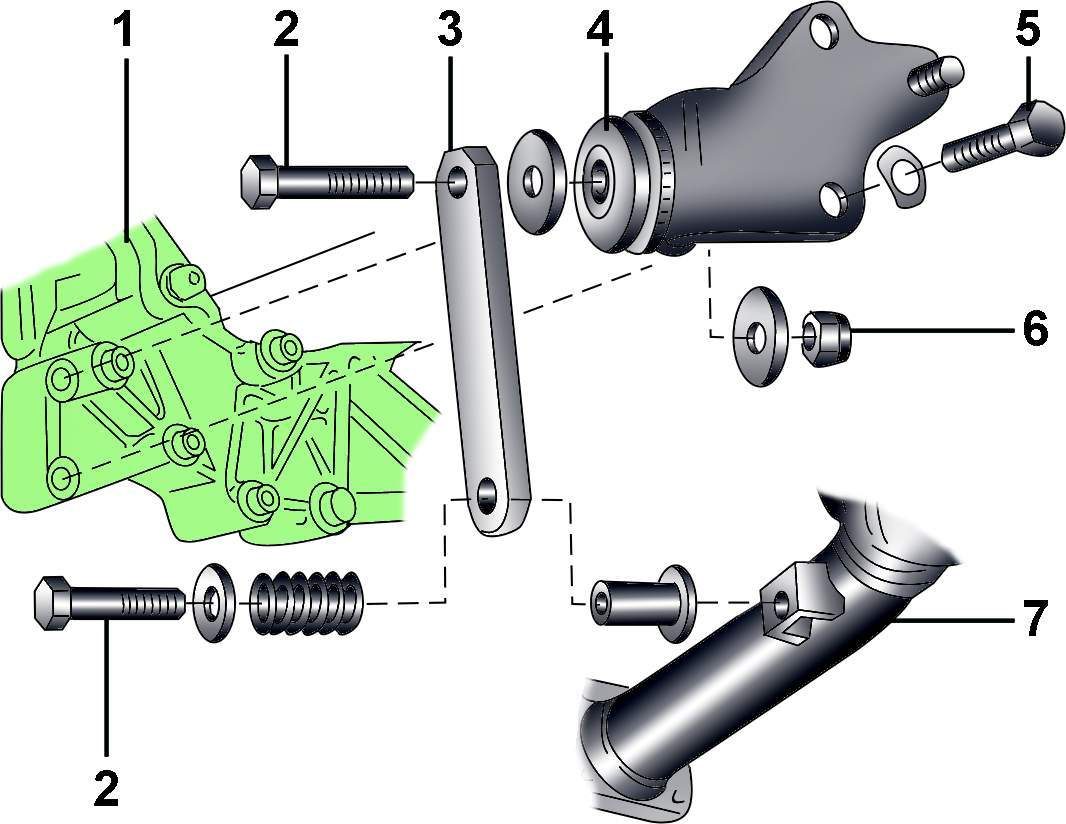 1
2
3
4
5
6
7
2