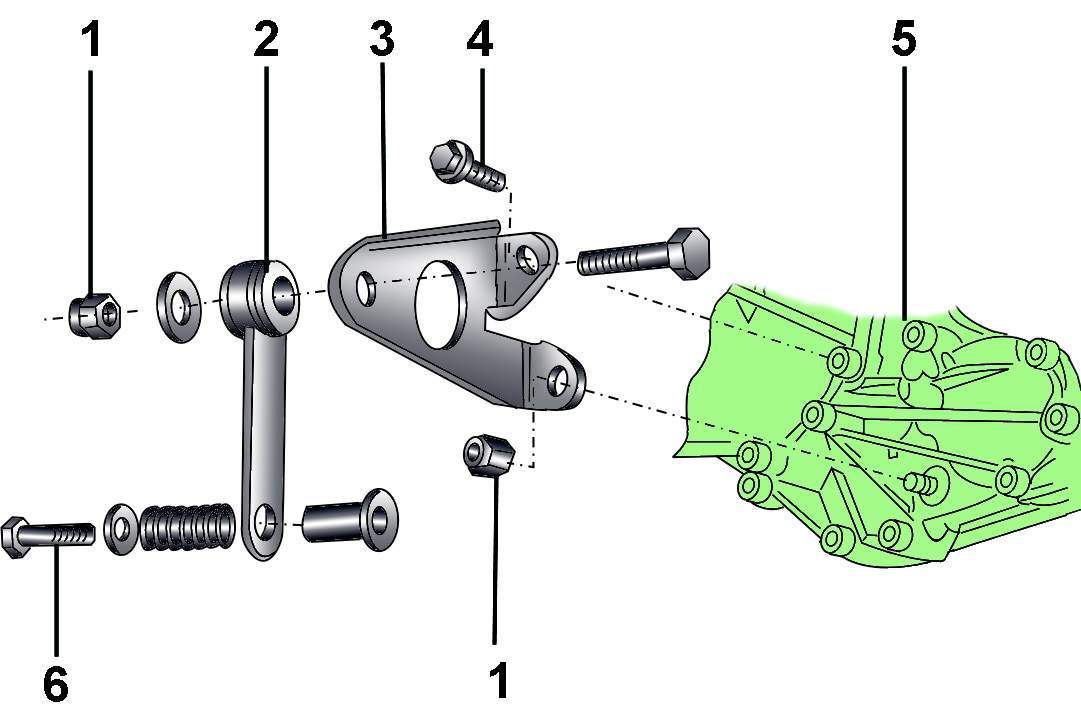 1
2
3
4
5
6
1