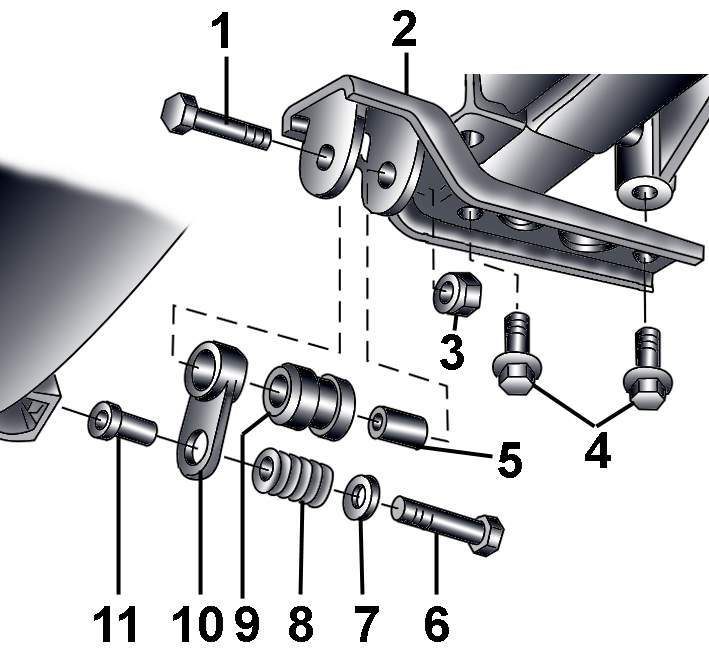 1
2
3
4
5
11
10
9
8
7
6