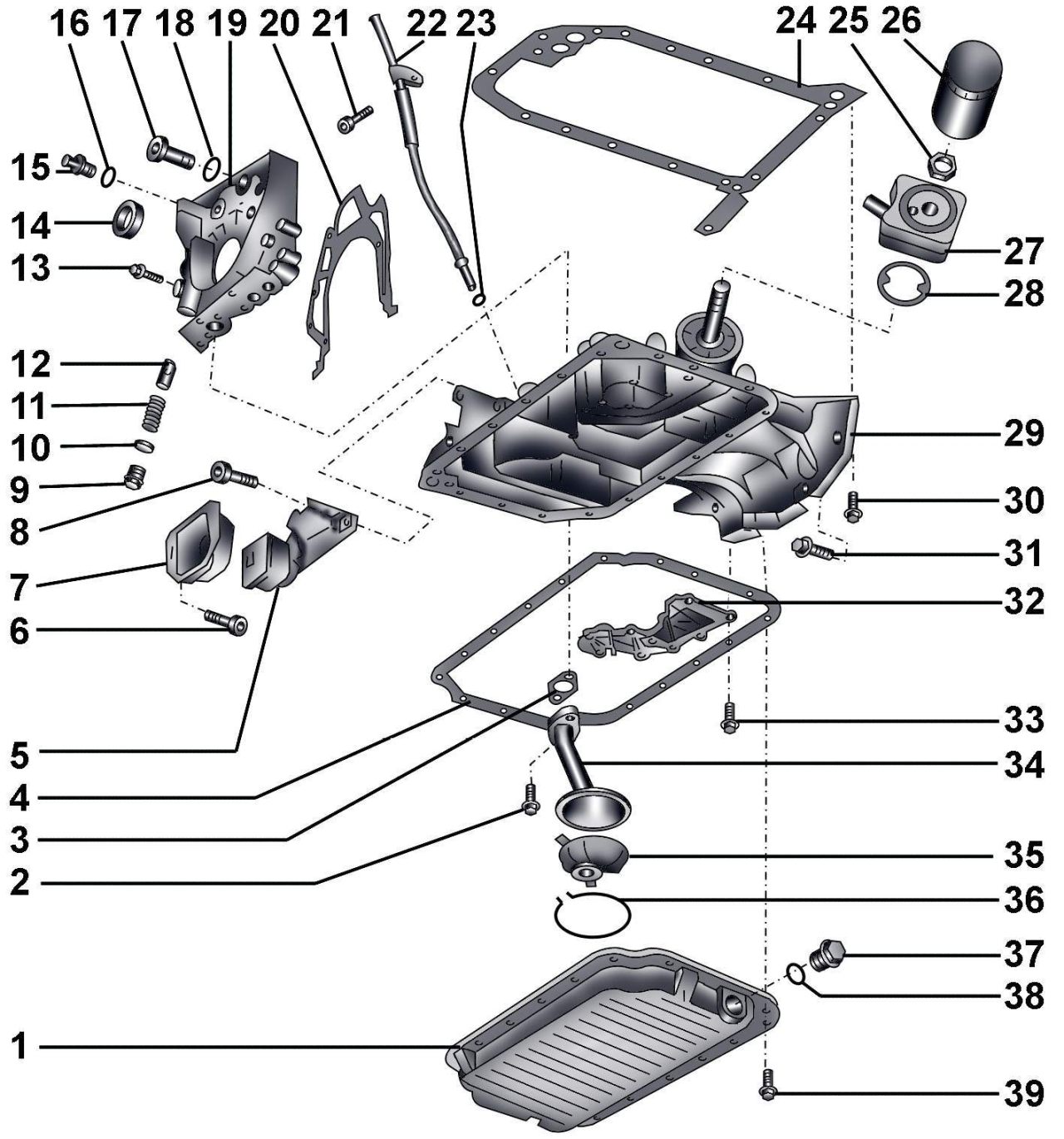 16 17 18 19 20 21 22 23 24 25 26
15
14
13
12
11
10
9
8
7
6
5
4
3
2
1
27
28
29
30
31
32
33
34
35
36
37
38
39