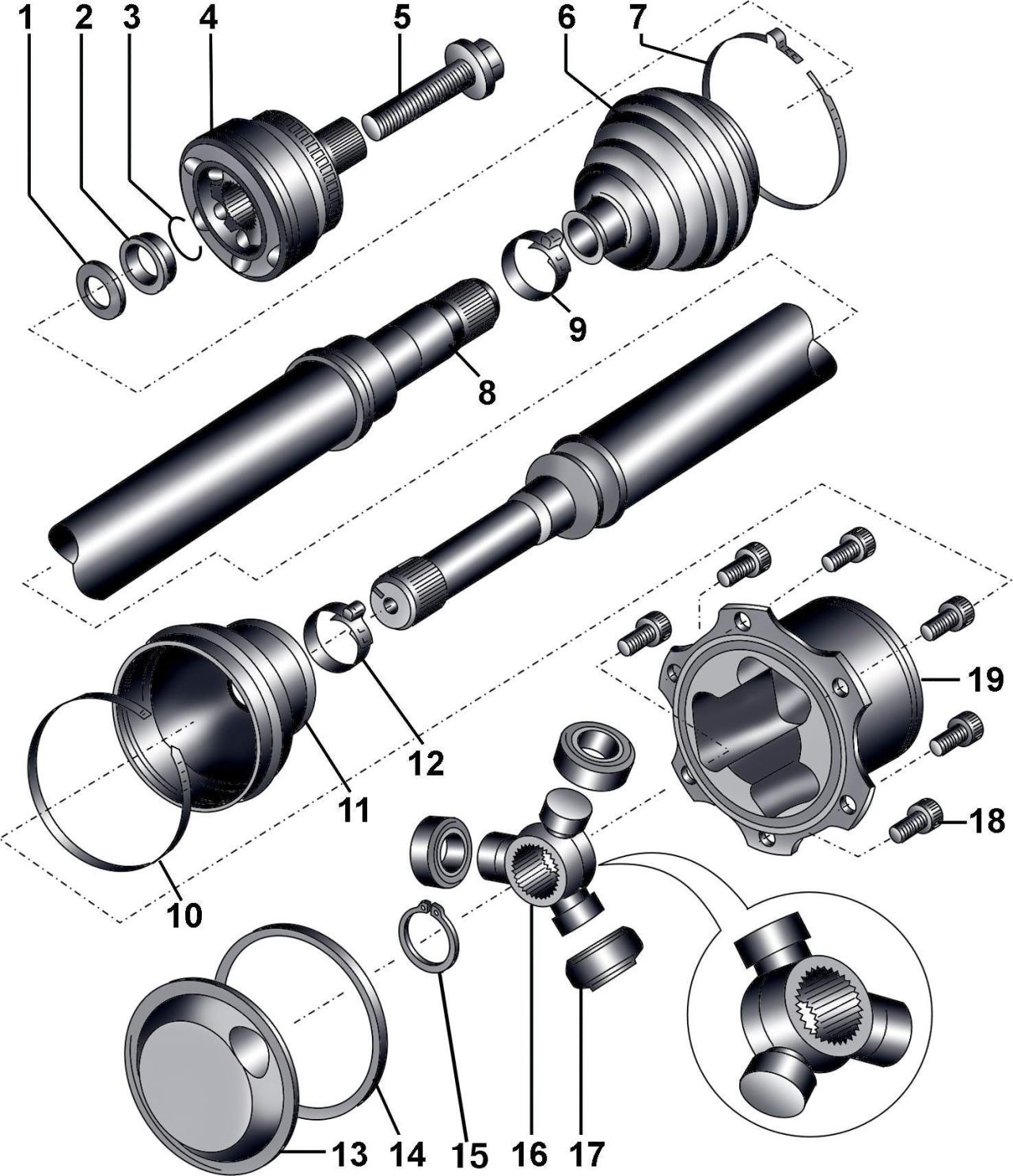 1 2 3 4 5 6 7

9

8

19

12

11

18

10

13 14 15 16 17