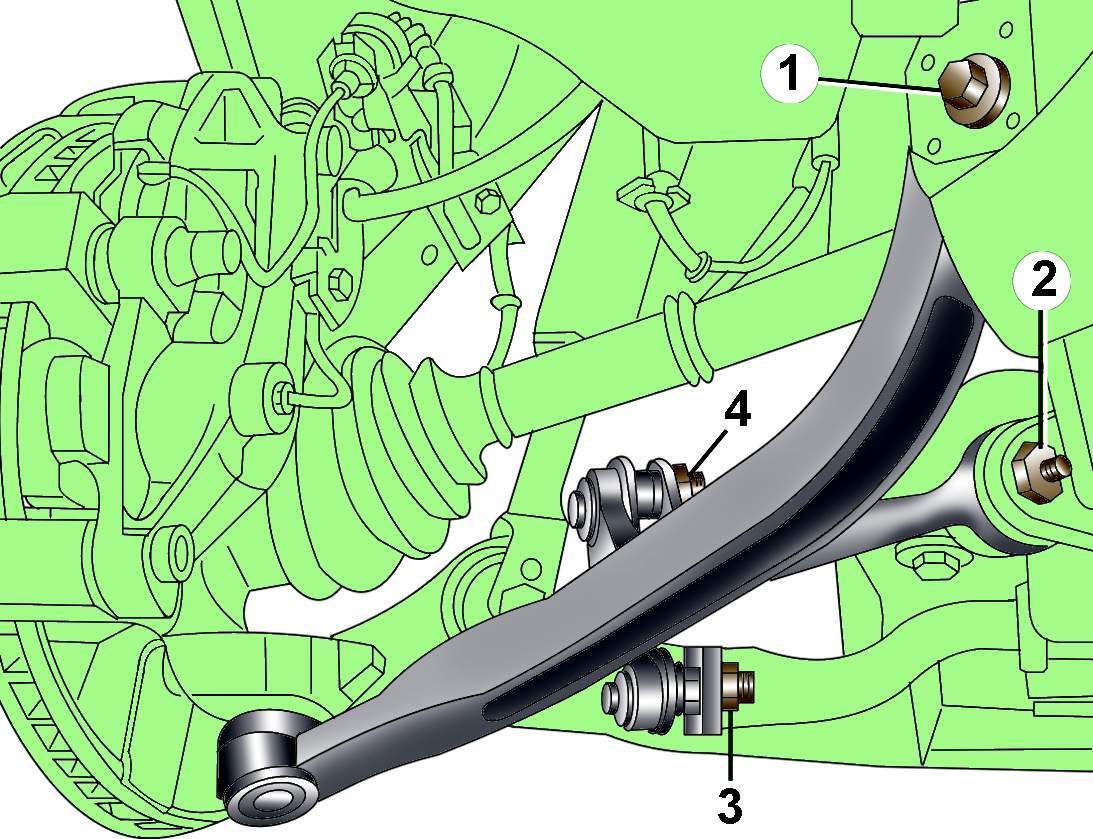 1
2
4
3