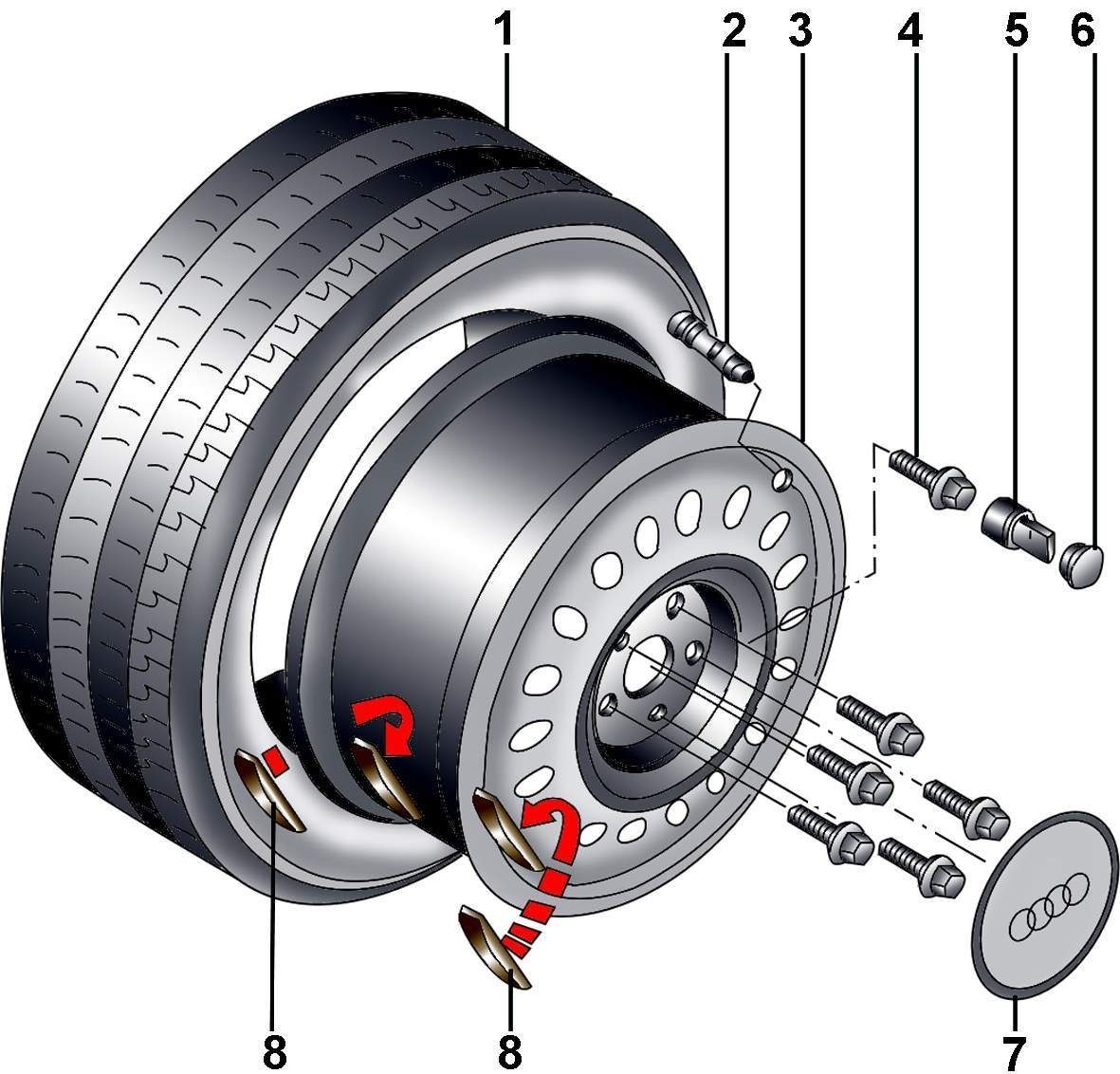 1 2 3 4 5 6

8 8 7