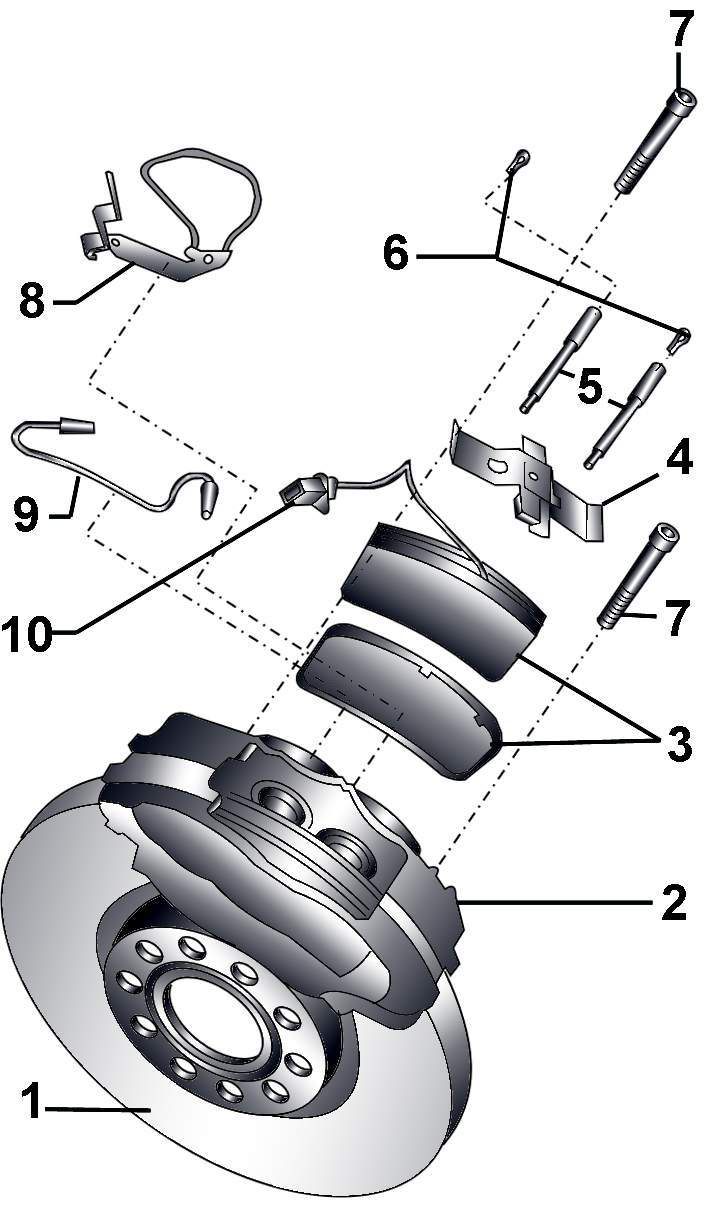 7
6
8
5
4
9
10
7
3
2
1