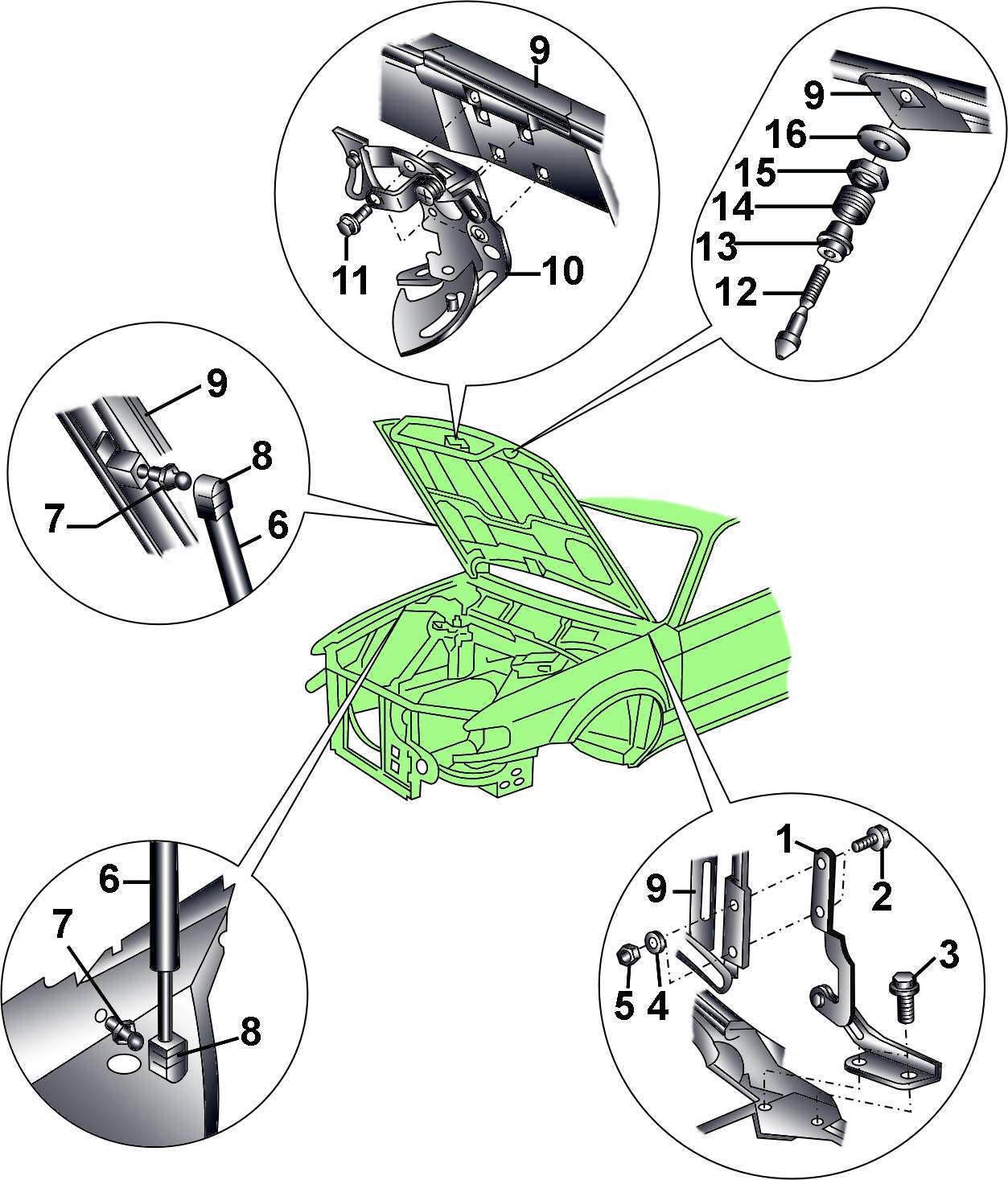 9
11
10
9
16
15
14
13
12
9
8
7
6
6
7
8
1
2
9
3
5
4