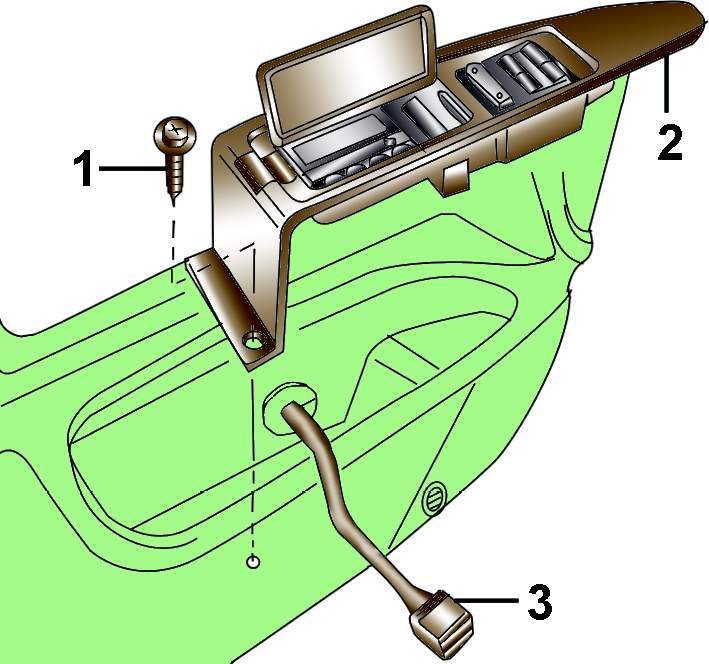 1
2
3