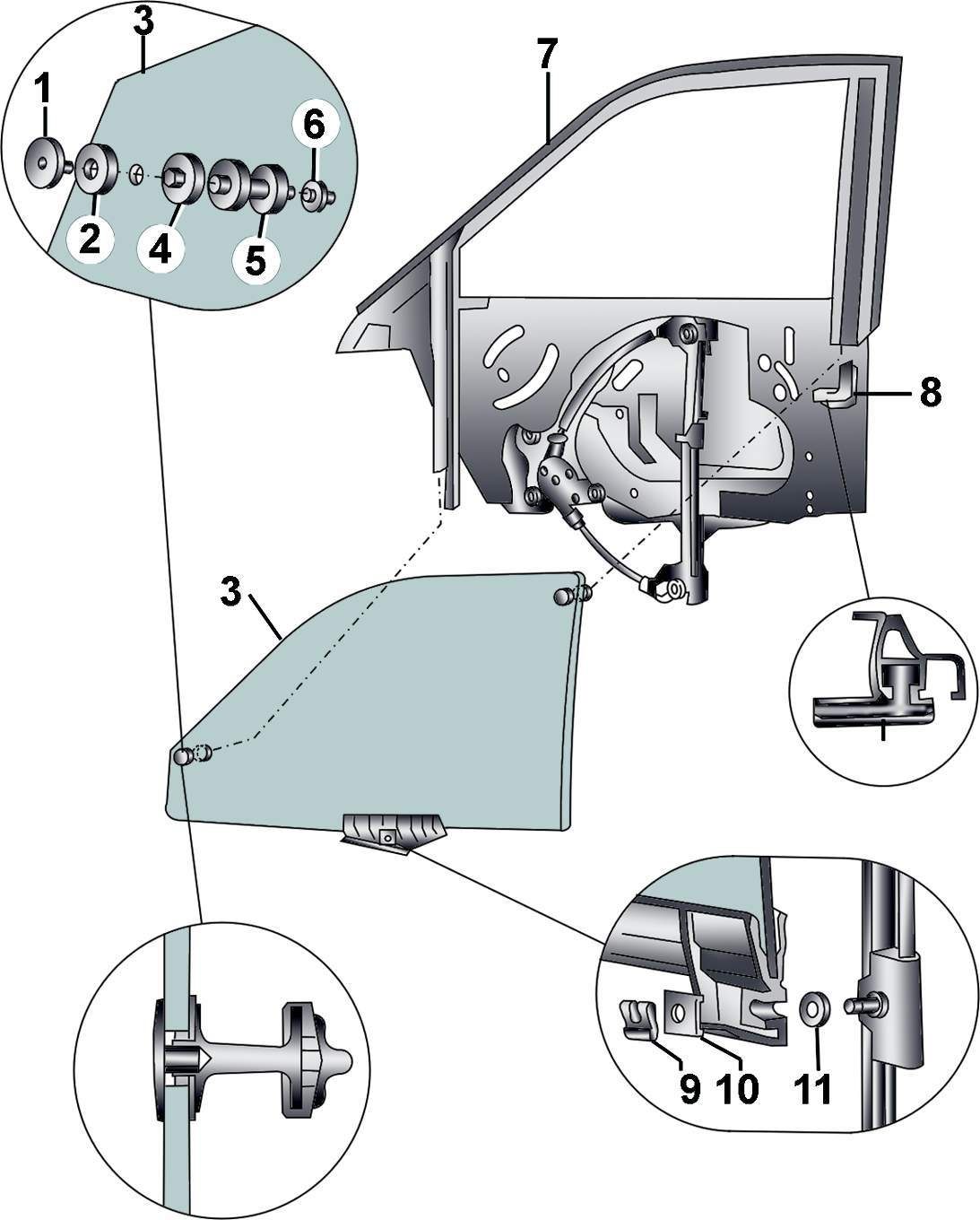 3
1
6
2
4
5
7
8
3
9
10
11