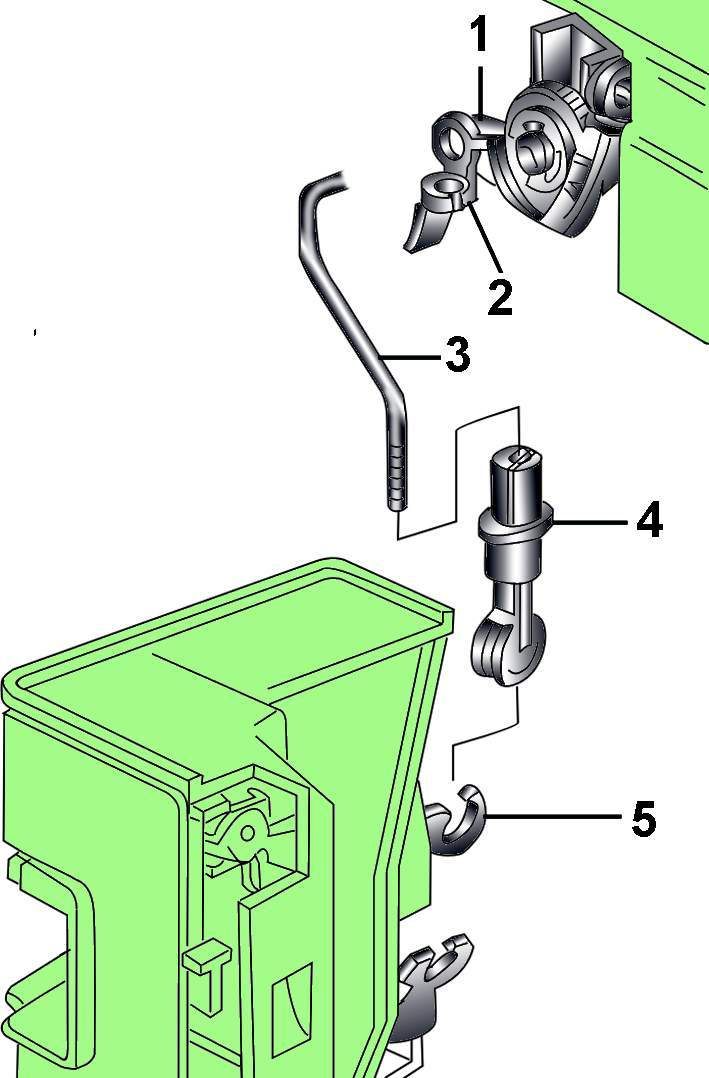 1
2
3
4
5