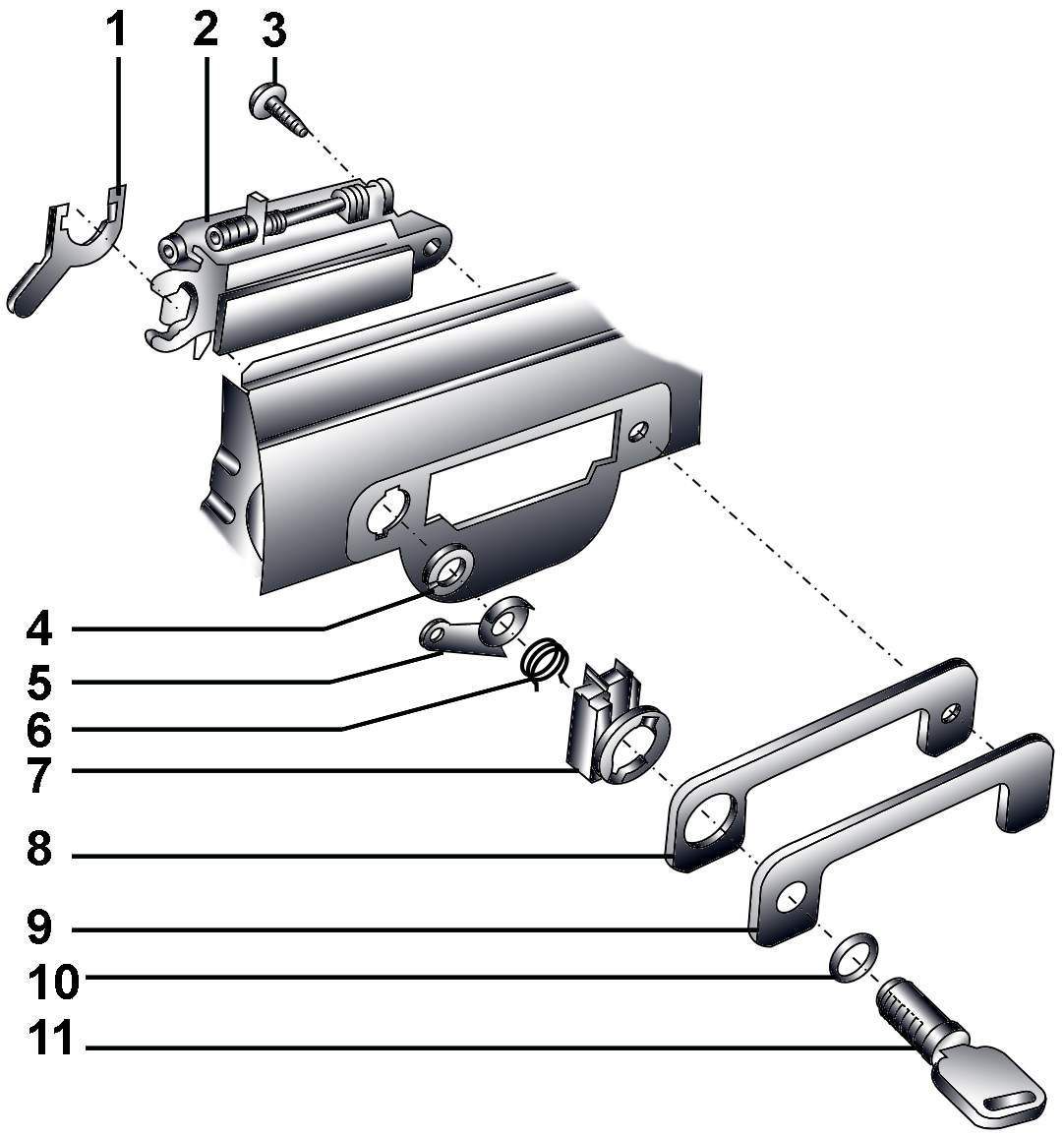 1
2
3
4
5
6
7
8
9
10
11