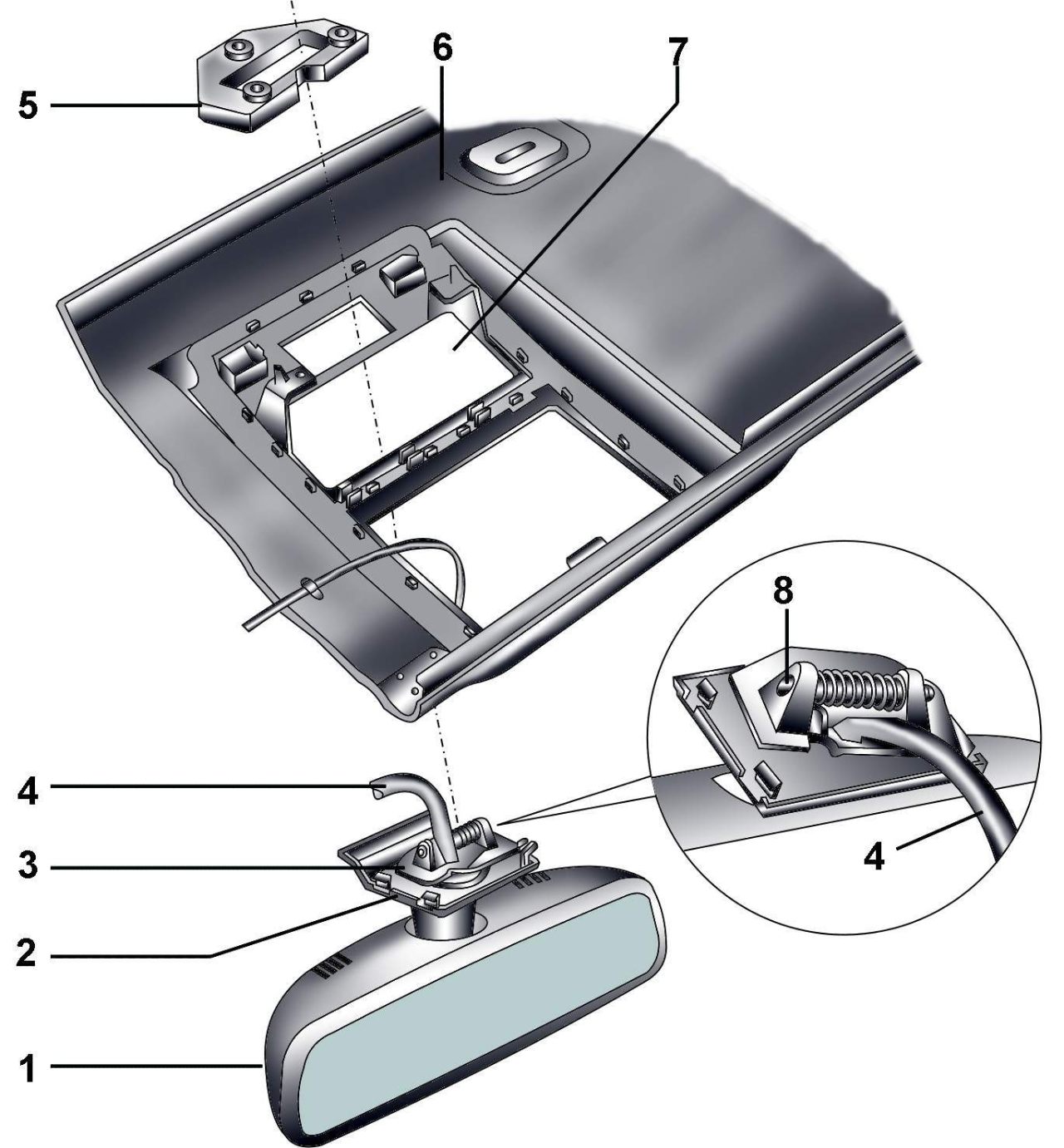 5
6
7
8
4
4
3
2
1