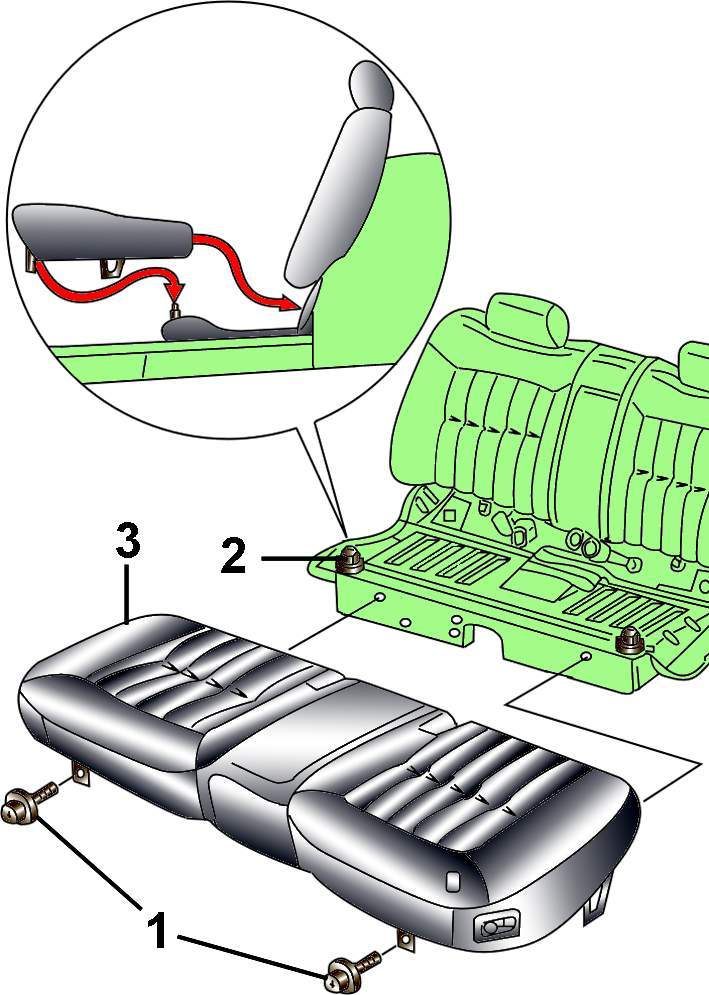 3
2
1