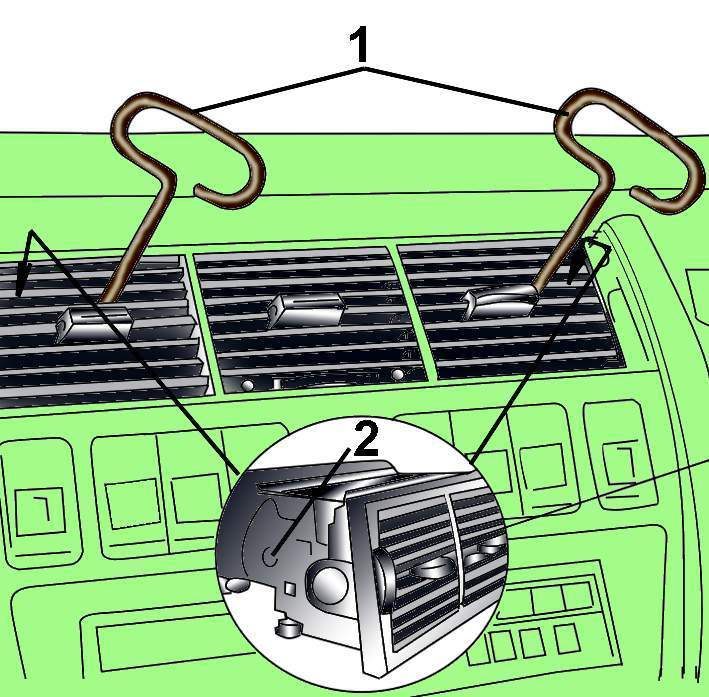 1
2