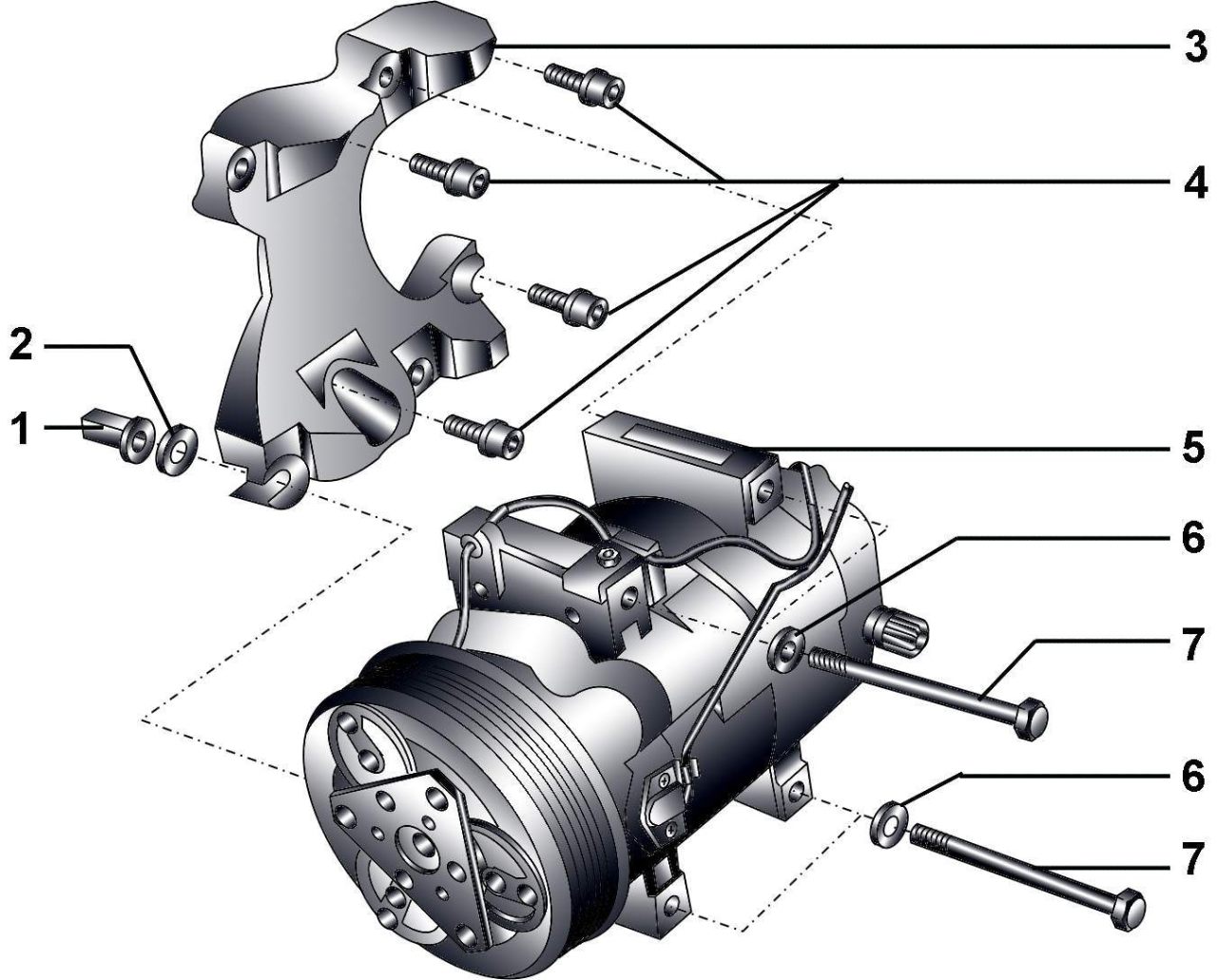 3
4
2
1
5
6
7
6
7