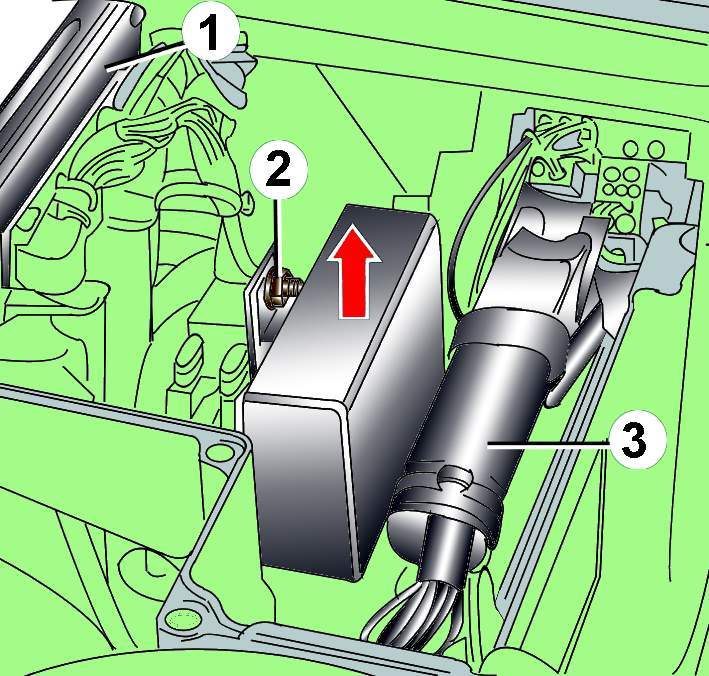 1
2
3