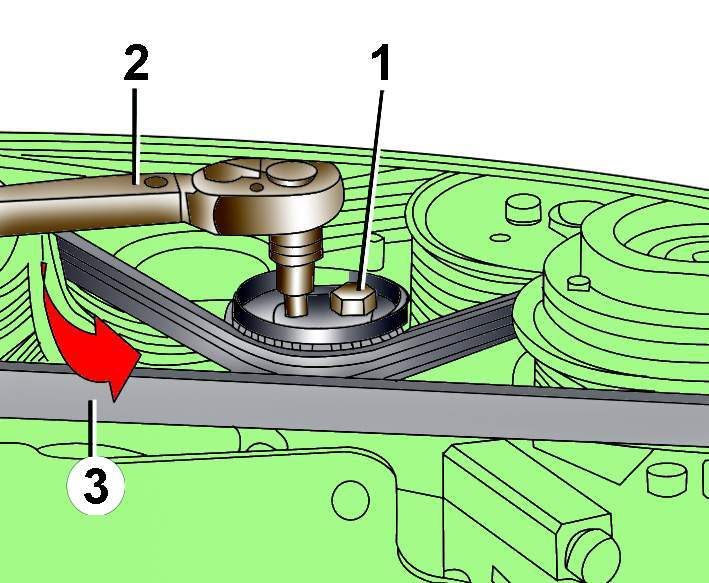 2
1
3