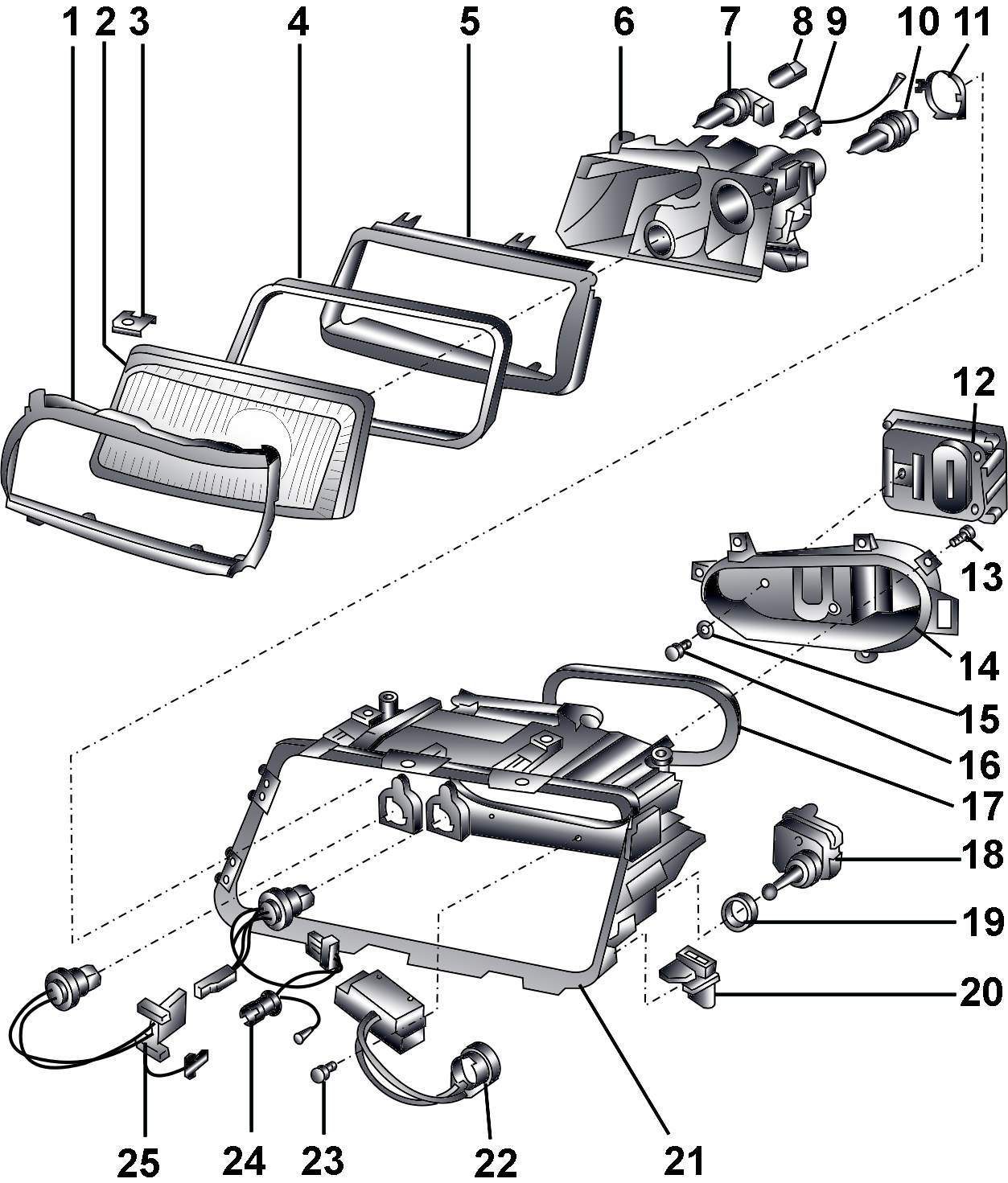 1 2 3 4 5 6 7 8 9 10 11

12

13

14

15

16

17

18

19

20

25 24 23 22 21