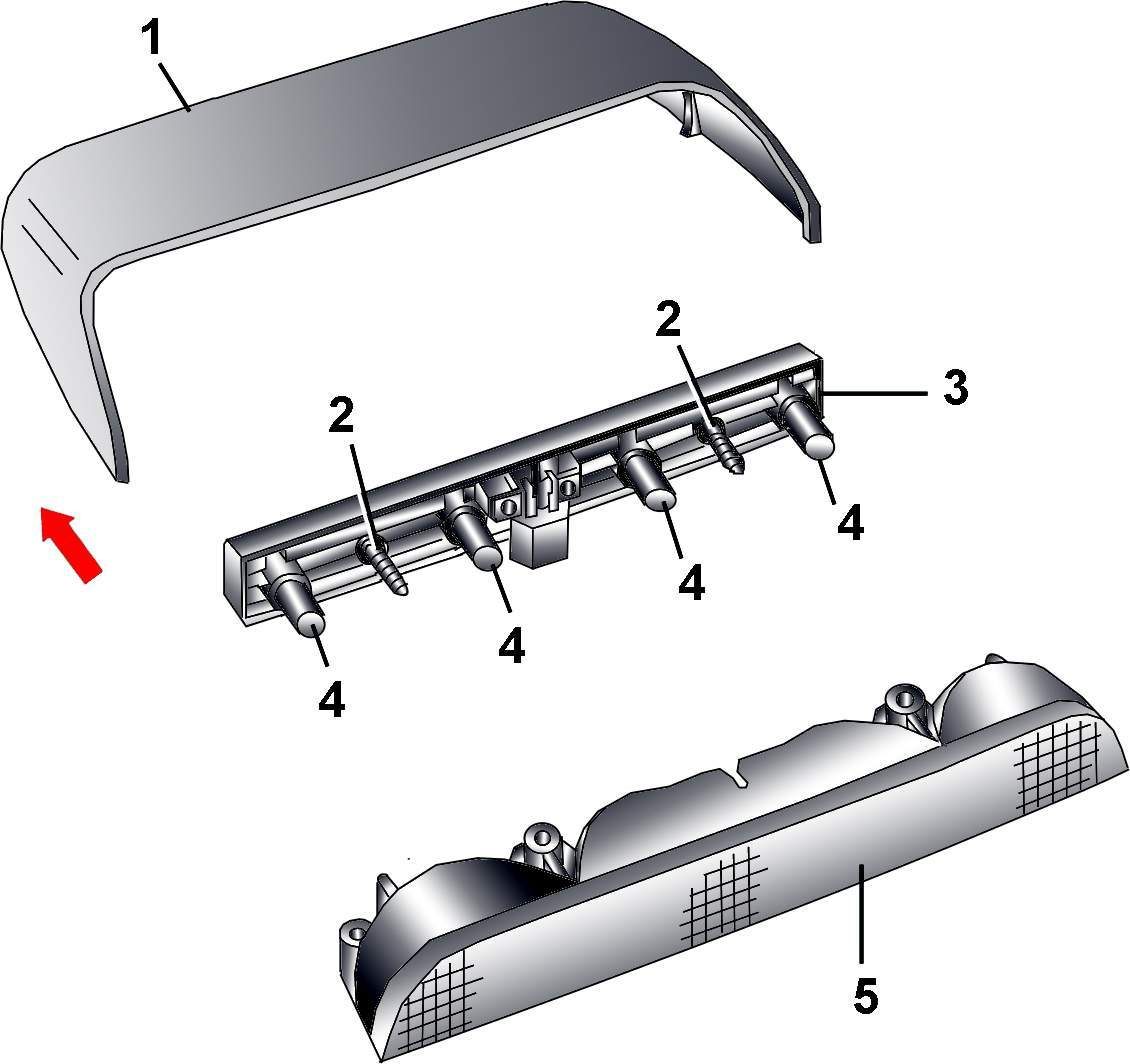 1
2
2
3
4
4
4
4
5