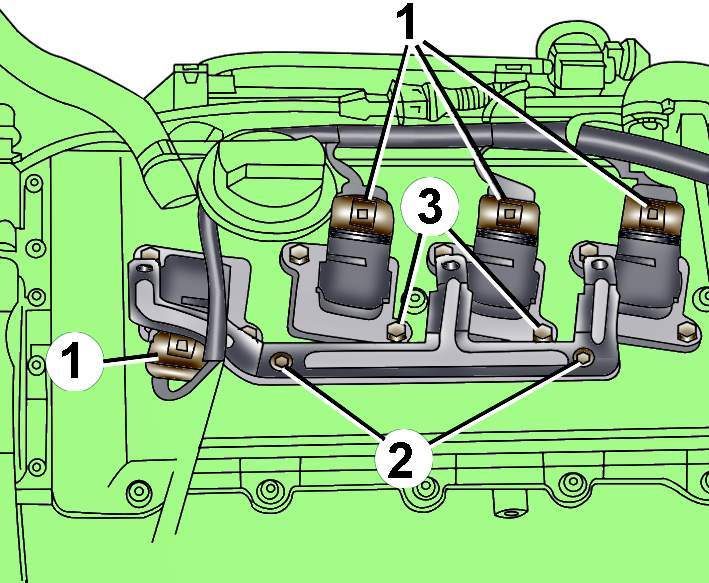 1
3
1
2