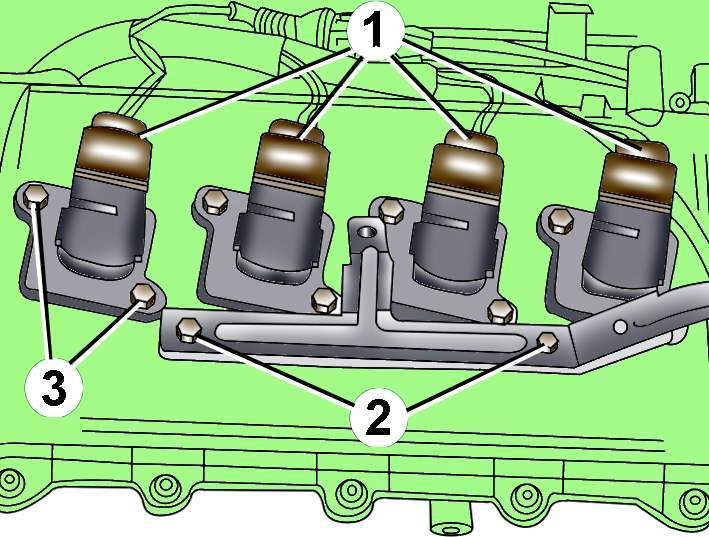 1
3
2