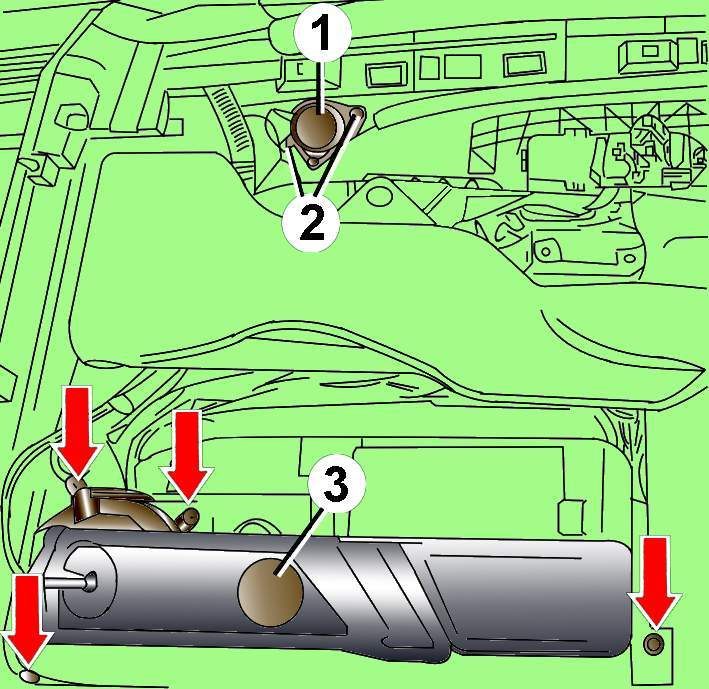 1
2
3