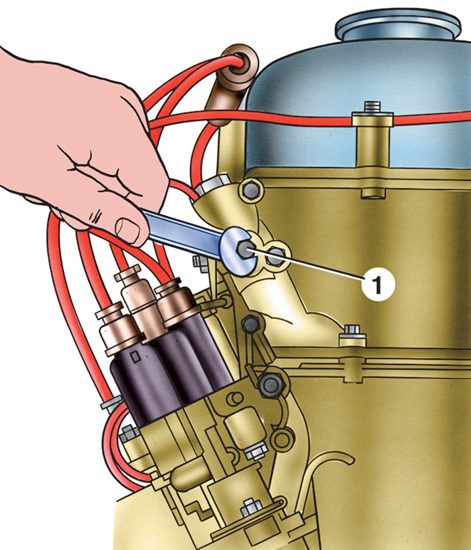 1