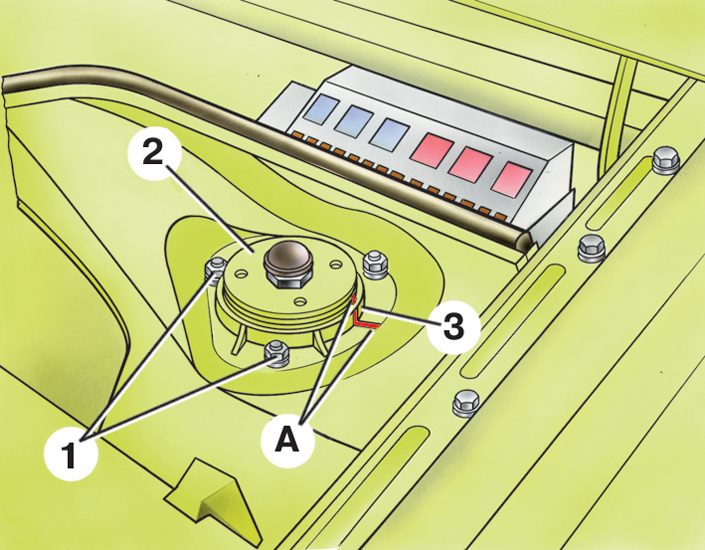 2
3
1
A