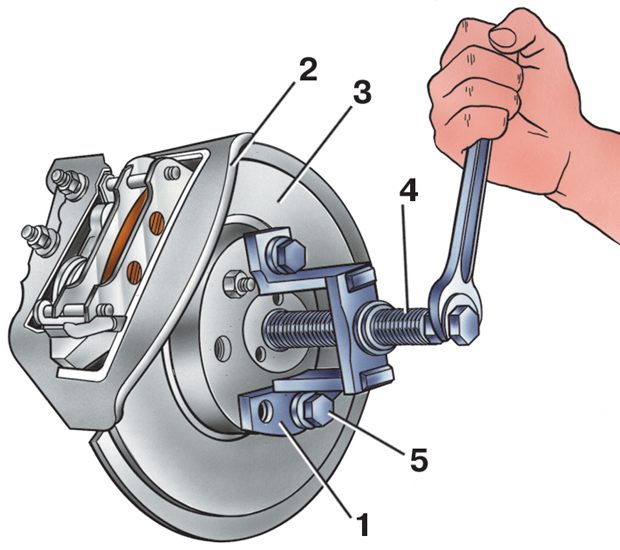 2
3
4
5
1