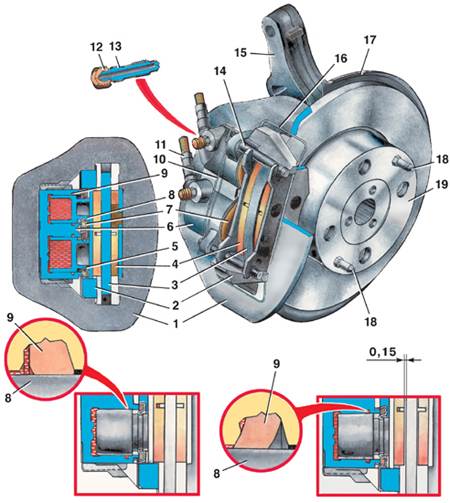 12 13
15
17
16
14
11
10
9
8
7
6
5
4
3
2
1
18
19
18
9
8
0,15
9
8