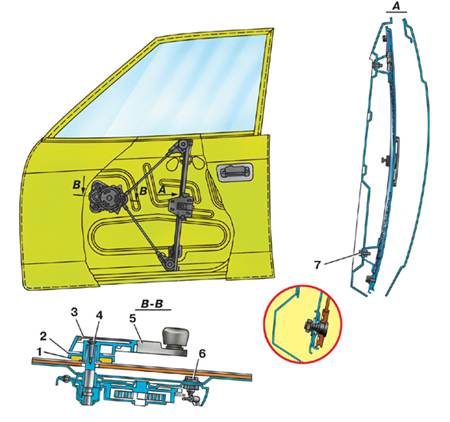 A

B
B
A

7

B-B
3
4
5
2
1
6