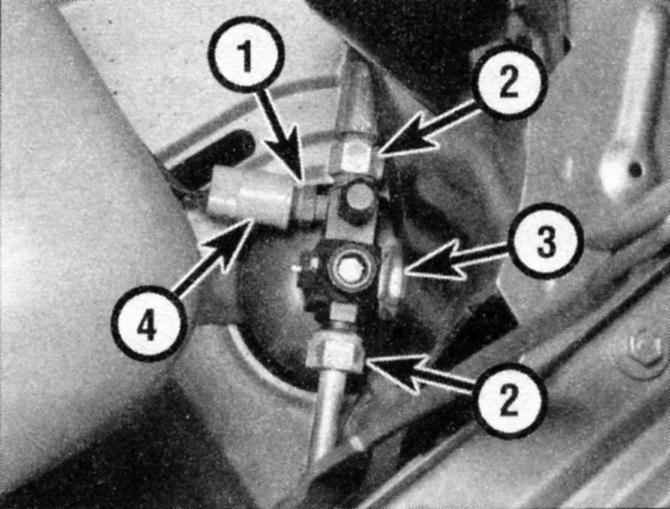 1
2
3
4
2