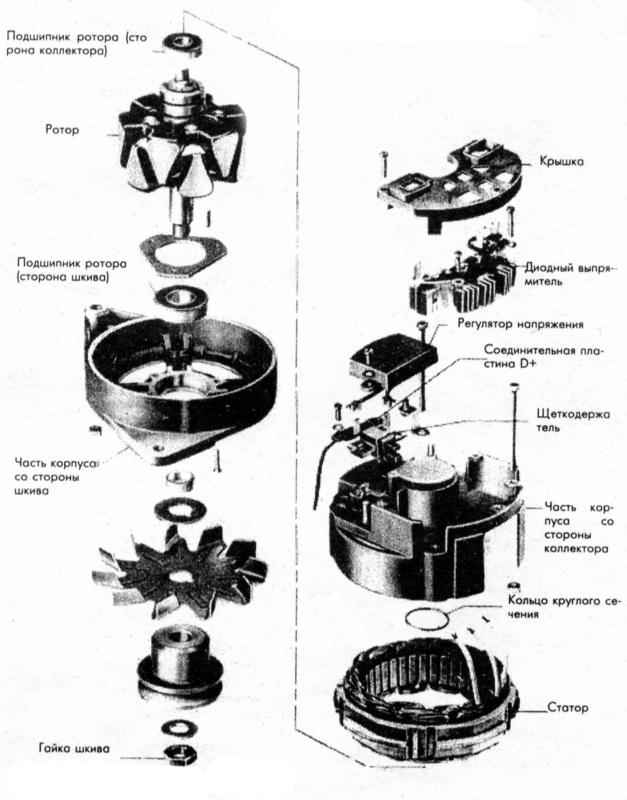 Подшипник ротора (сторона коллектора)

Ротор

Подшипник ротора (сторона шкива)

Часть корпуса со стороны шкива

Гайка шкива

Крышка

Диодный выпрямитель

Регулятор напряжения

Соединительная пластина D+

Щеткодержатель

Часть корпуса со стороны коллектора

Кольцо круглого сечения

Статор