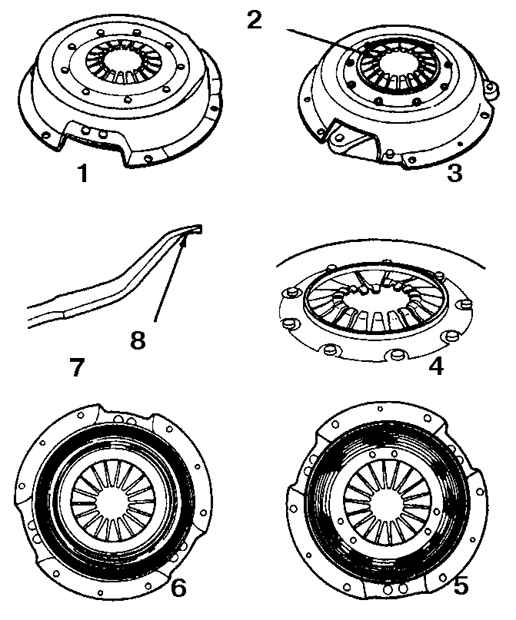 2
1
3
8
7
4
6
5