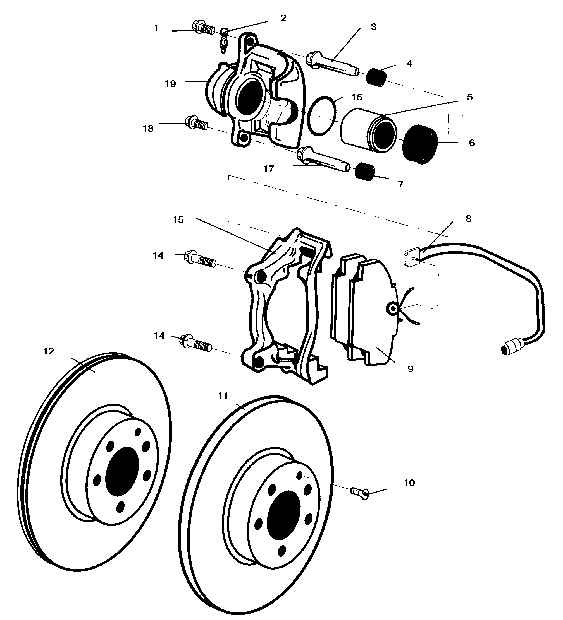 1
2
3
4
19
16
5
18
6
17
7
15
8
14
14
9
12
11
10