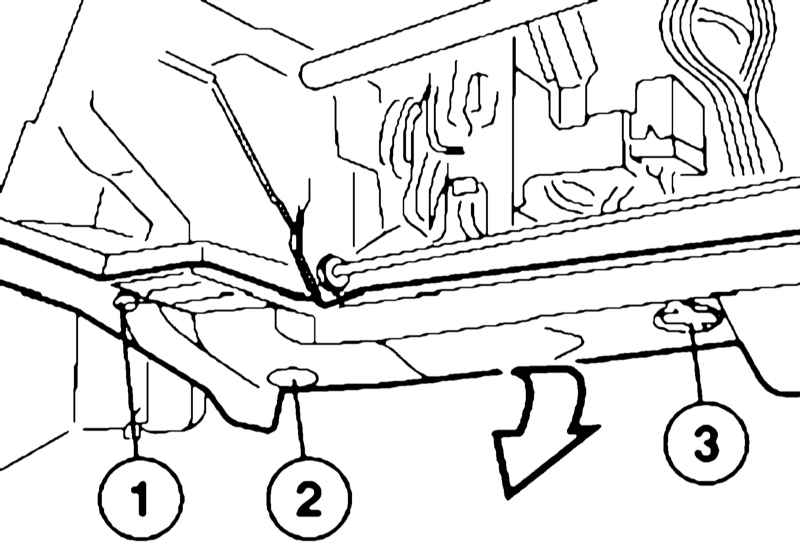 1
2
3