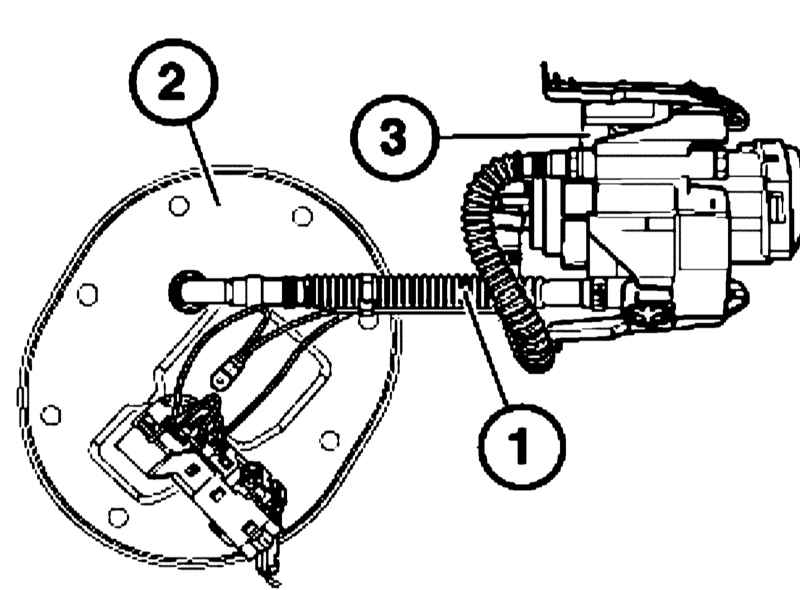 2
3
1