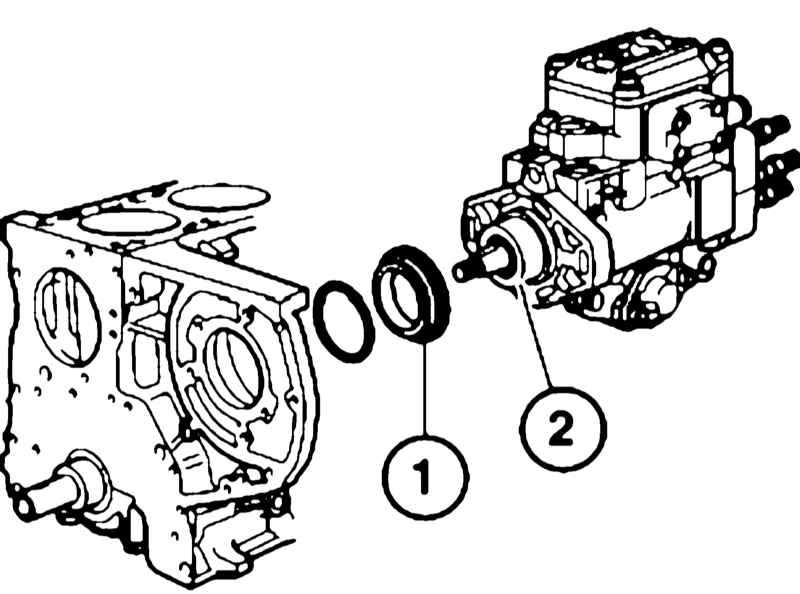 1
2