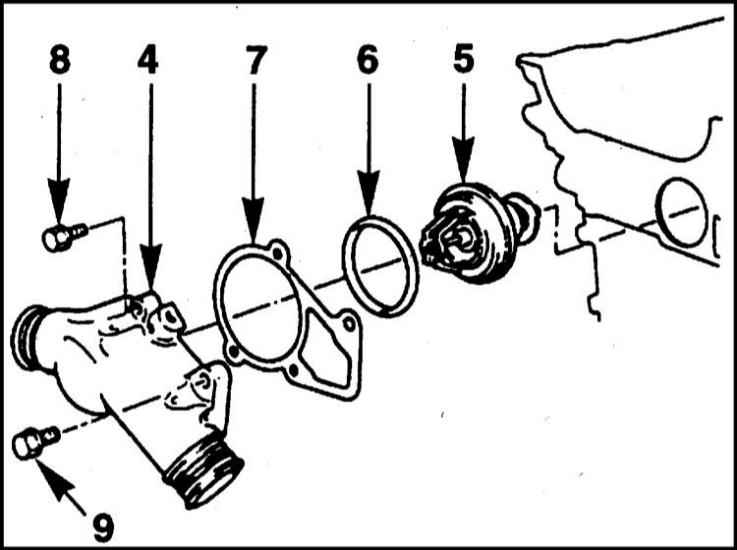 8
4
7
6
5
9