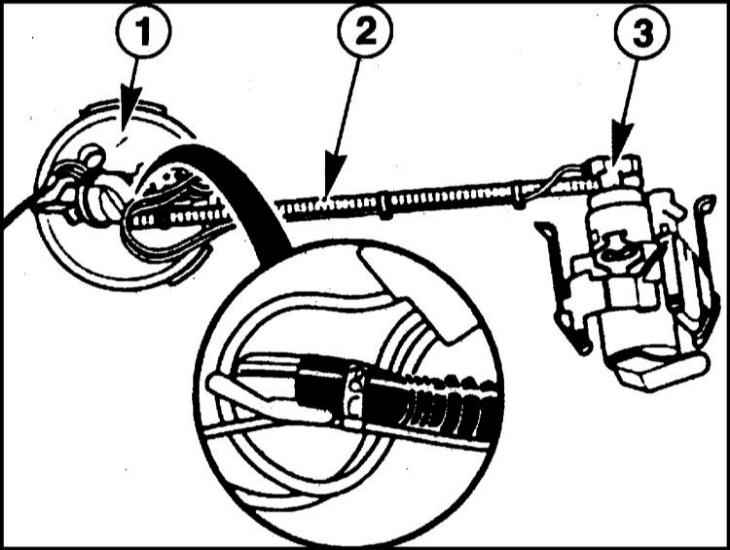 1
2
3