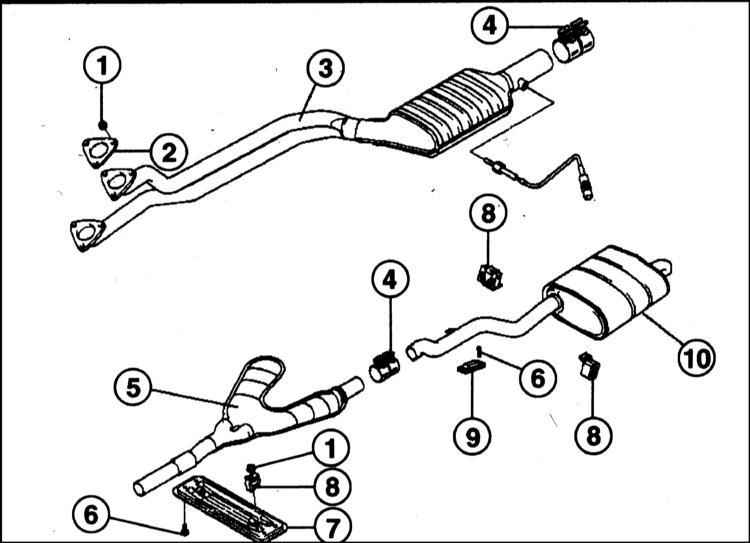 4
1
3
2
8
4
10
5
6
9
8
1
8
6
7