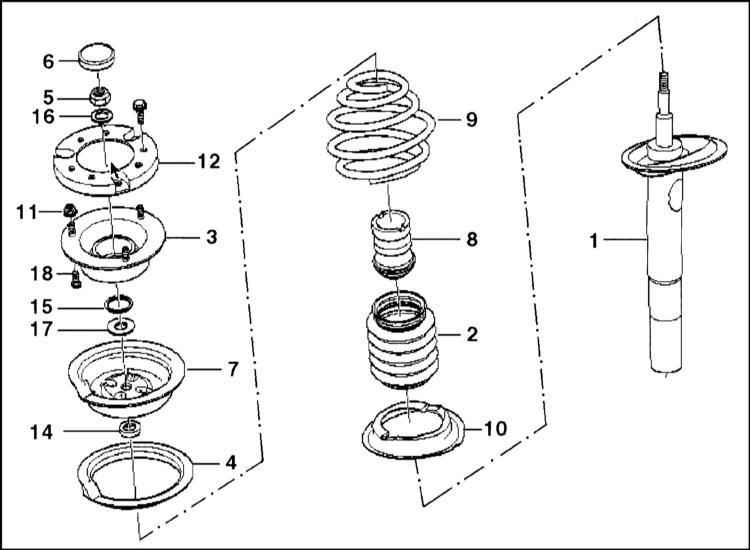 6
5
16
12
11
3
18
15
17
7
14
4
9
8
2
10
1