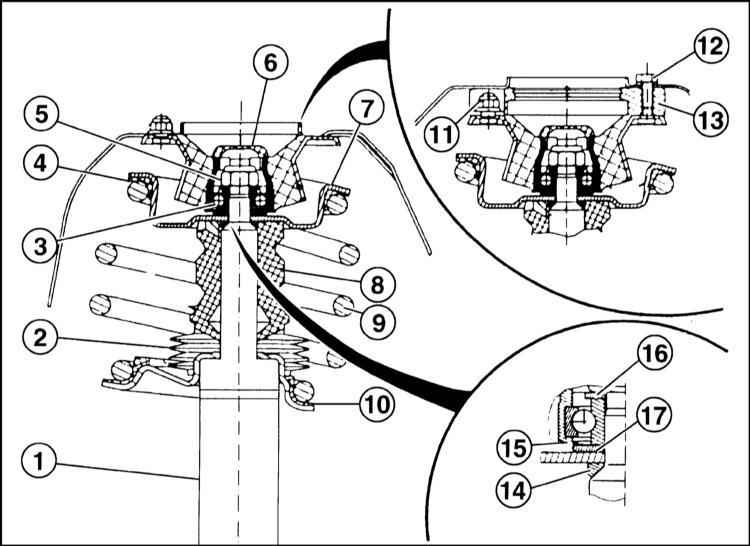 6
5
7
4
3
8
9
2
10
1
12
11
13
16
17
15
14