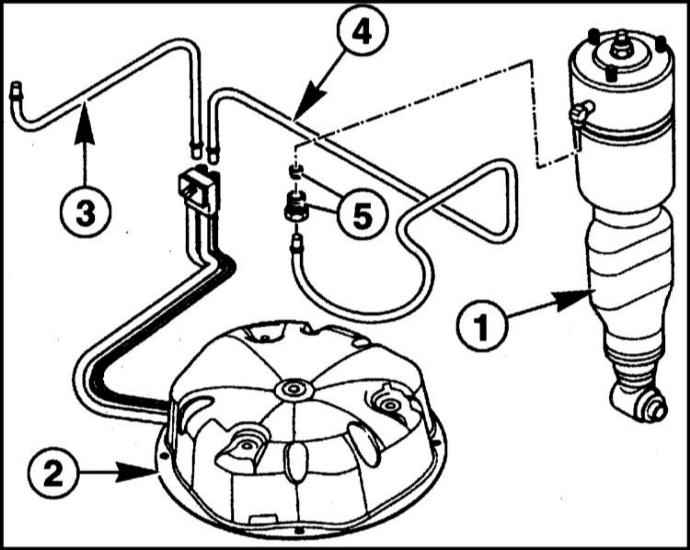 4
3
5
1
2