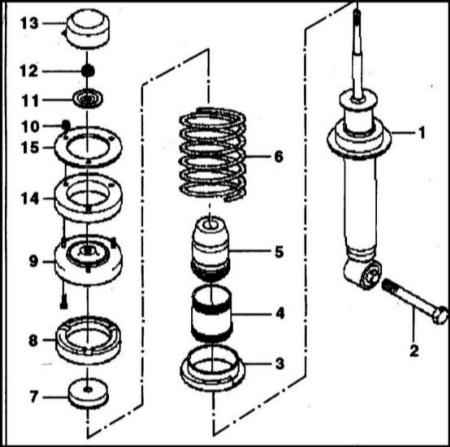 13
12
11
10
15
14
9
8
7
6
5
4
3
1
2