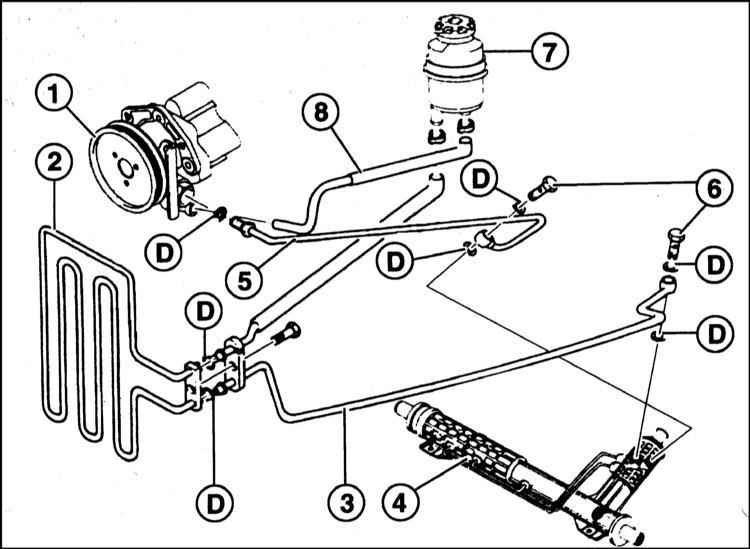 7
1
8
2
D
6
D
D
5
D
D
D
D
D
3
4