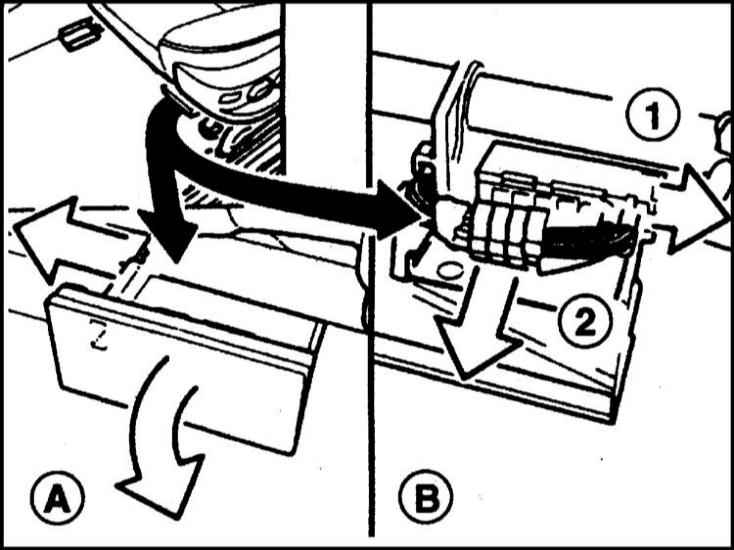 1
2
A
B