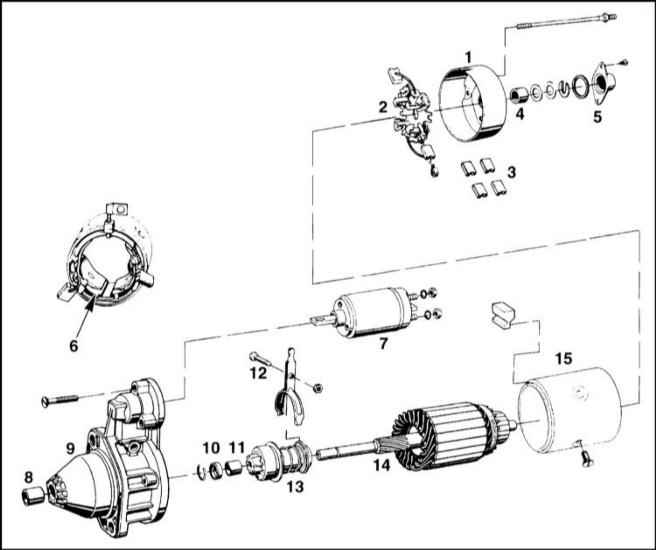 1
2
4
5
3
6
7
15
12
9
10
11
8
13
14