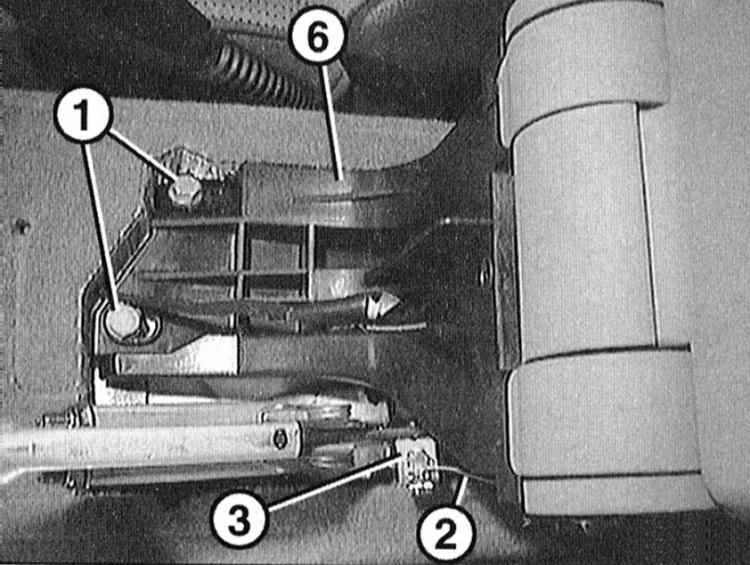 6
1
3
2