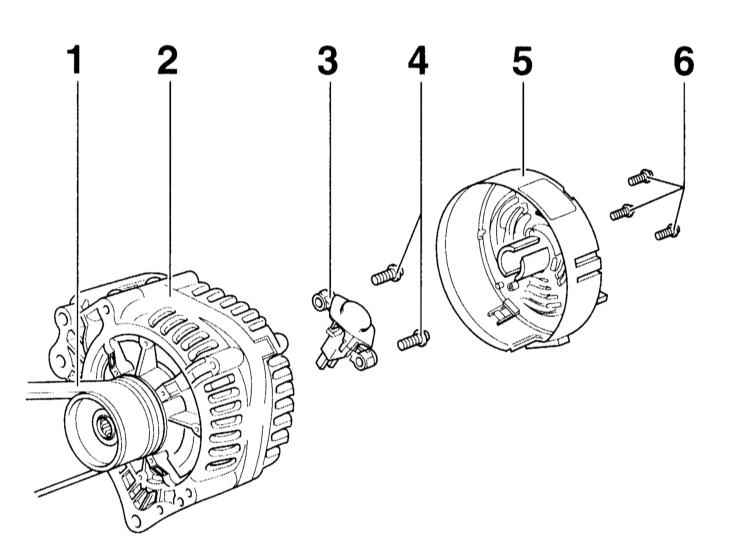 1 2 3 4 5 6