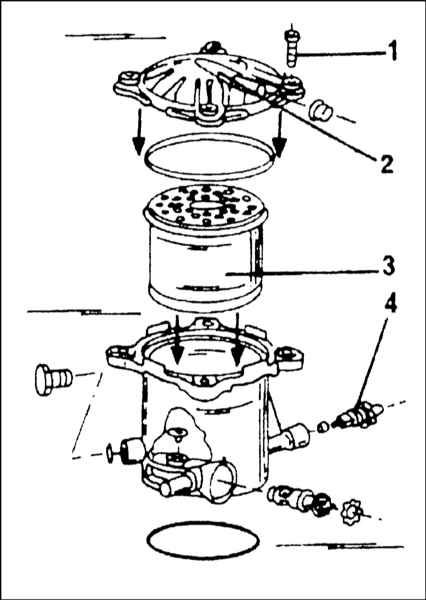 1
2
3
4