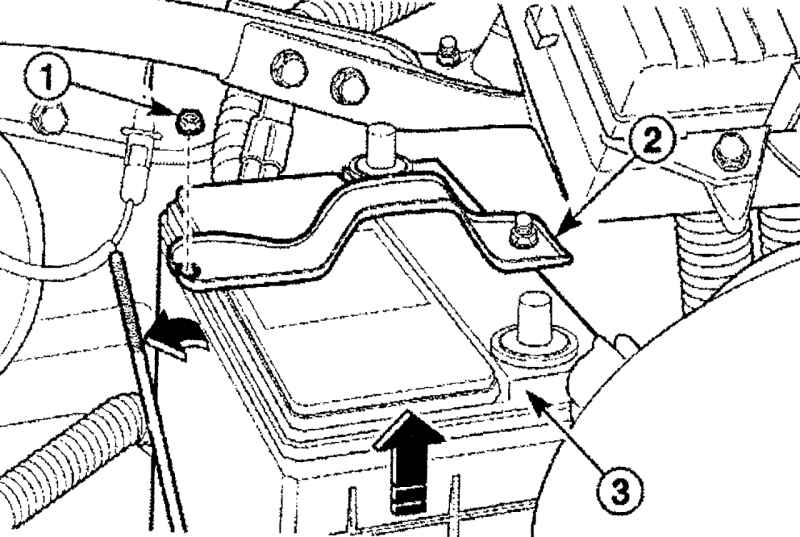 1
2
3